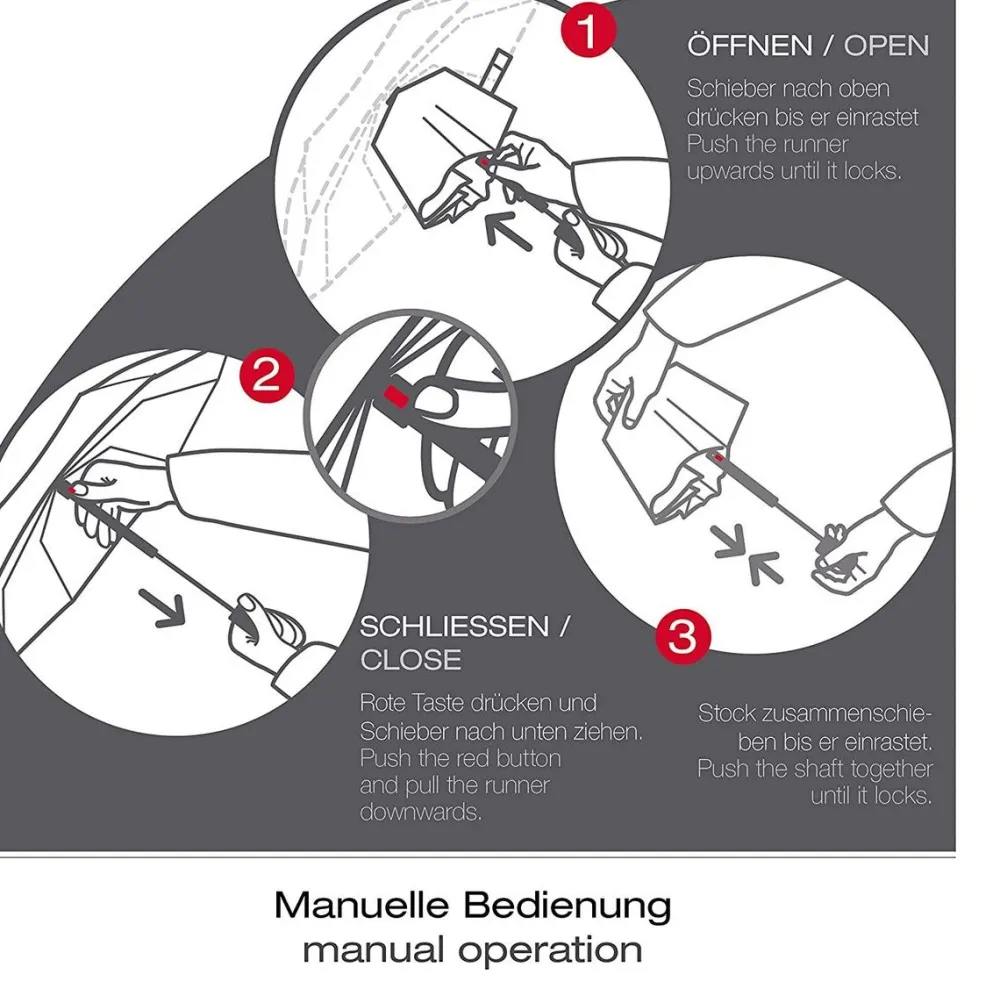 1

ÖFFNEN / OPEN

Schieber nach oben drücken bis er einrastet
Push the runner upwards until it locks.

2

SCHLIESSEN / CLOSE

Rote Taste drücken und Schieber nach unten ziehen.
Push the red button and pull the runner downwards.

3

Stock zusammenschieben bis er einrastet.
Push the shaft together until it locks.

Manuelle Bedienung
manual operation